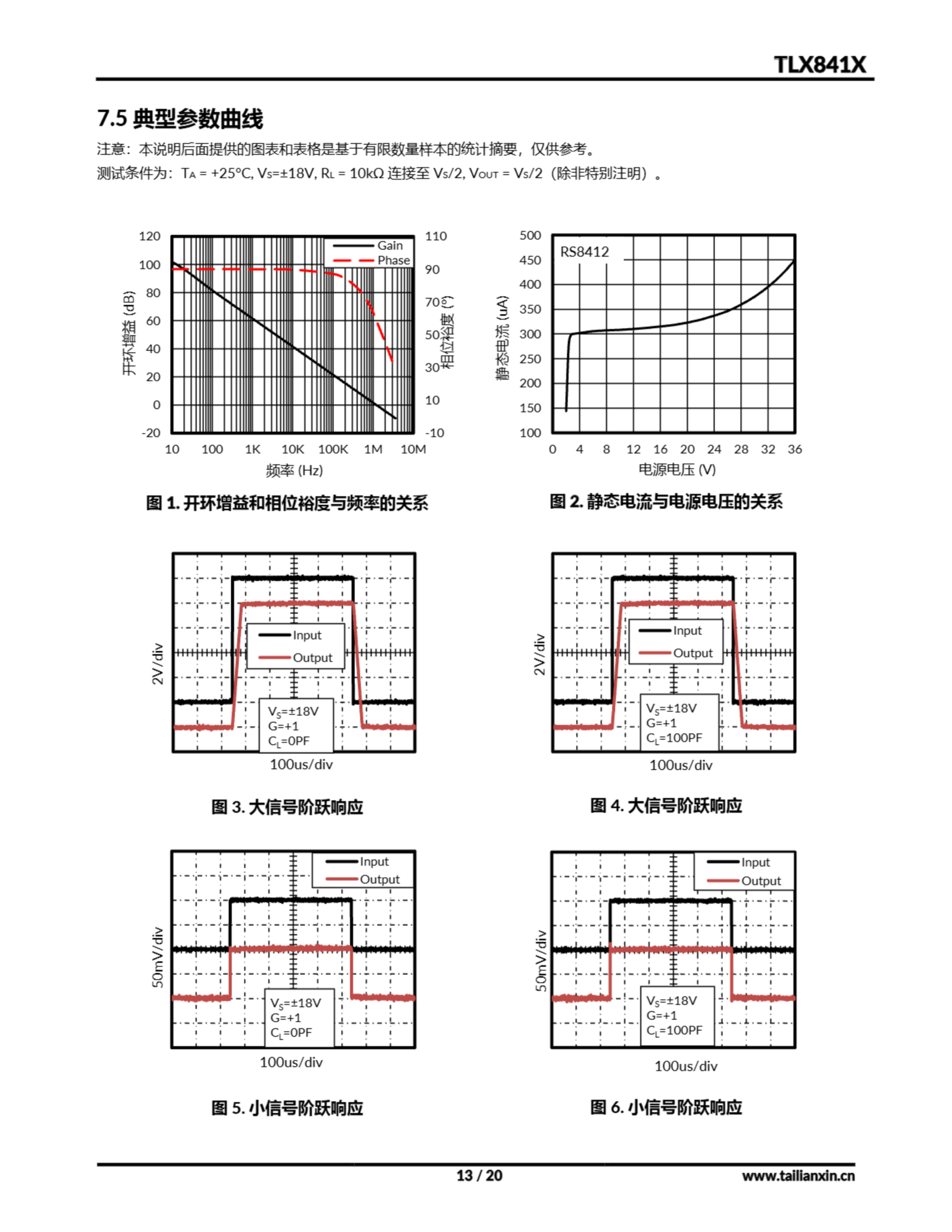 TLX841X

7.5 典型参数曲线

注意：本说明后面提供的图表和表格是基于有限数量样本的统计摘要，仅供参考。

测试条件为：$T_A$ = +25°C, $V_S$=±18V, $R_L$ = 10kΩ 连接至 $V_S$/2, $V_{OUT}$ = $V_S$/2（除非特别注明）。

120
100
80
60
40
20
0
-20
开环增益 (dB)
Gain
Phase
110
90
70
50
30
10
-10
相位裕度 (°)
10 100 1K 10K 100K 1M 10M
频率 (Hz)

图 1. 开环增益和相位裕度与频率的关系

500
450
400
350
300
250
200
150
100
静态电流 (uA)
RS8412
0 4 8 12 16 20 24 28 32 36
电源电压 (V)

图 2. 静态电流与电源电压的关系

2V/div
Input
Output
$V_S$=±18V
G=+1
$C_L$=0PF
100us/div

图 3. 大信号阶跃响应

2V/div
Input
Output
$V_S$=±18V
G=+1
$C_L$=100PF
100us/div

图 4. 大信号阶跃响应

50mV/div
Input
Output
$V_S$=±18V
G=+1
$C_L$=0PF
100us/div

图 5. 小信号阶跃响应

50mV/div
Input
Output
$V_S$=±18V
G=+1
$C_L$=100PF
100us/div

图 6. 小信号阶跃响应

13 / 20

www.tailianxin.cn